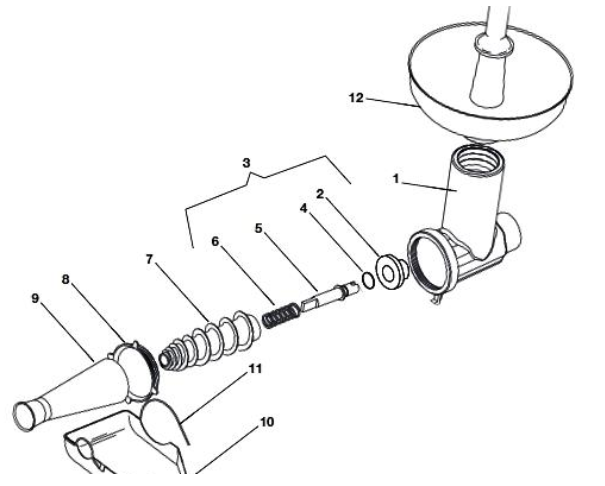 12
3
1
2
4
5
6
7
8
9
11
10